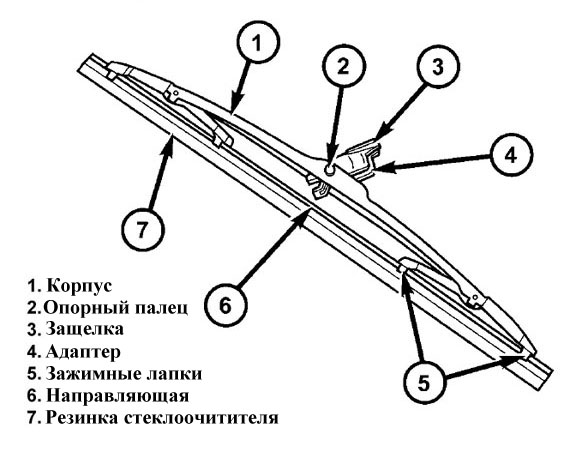 1
2
3
4
7
6
5

1. Корпус
2. Опорный палец
3. Защелка
4. Адаптер
5. Зажимные лапки
6. Направляющая
7. Резинка стеклоочитителя