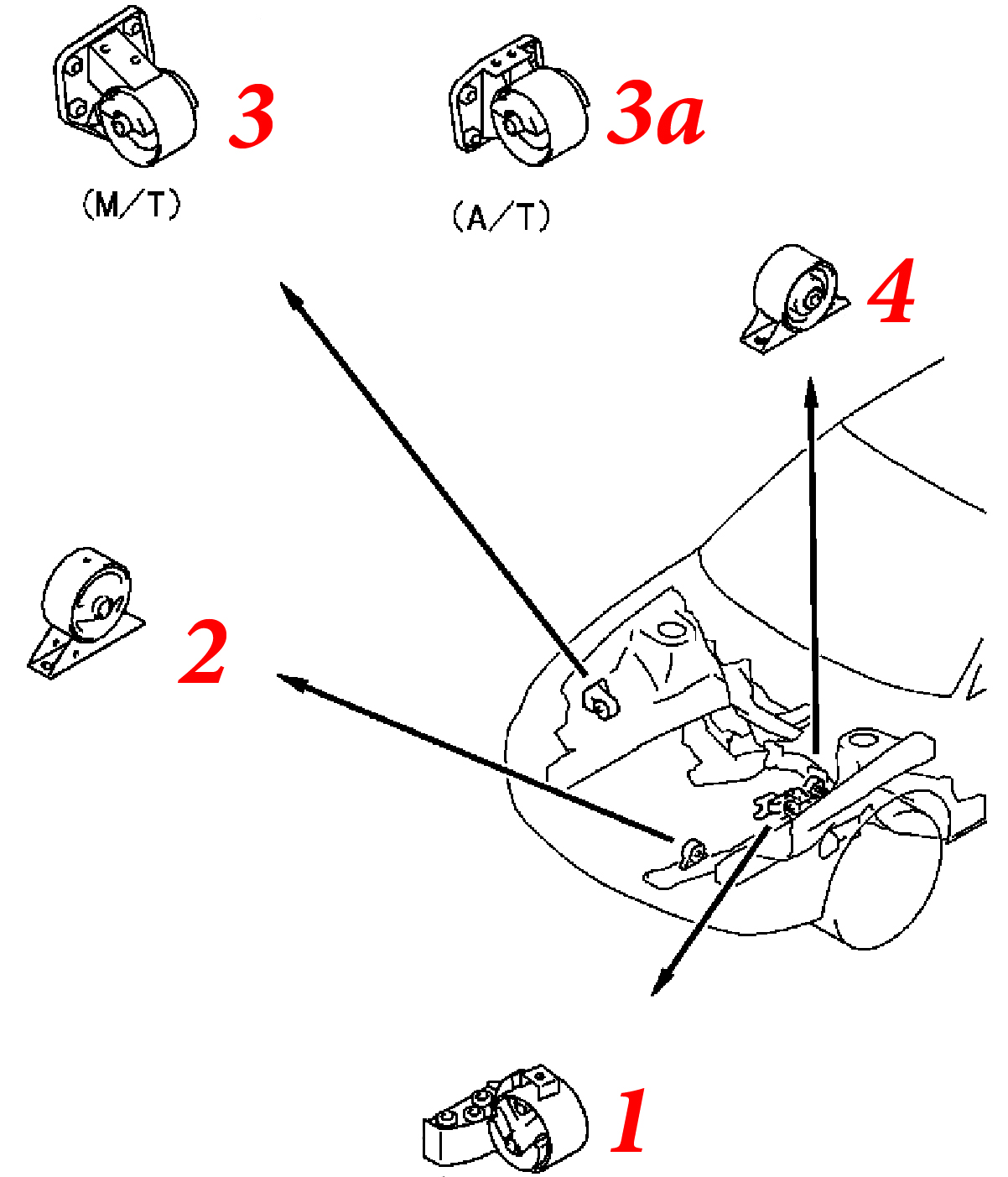 3
(M/T)

3a
(A/T)

4

2

1