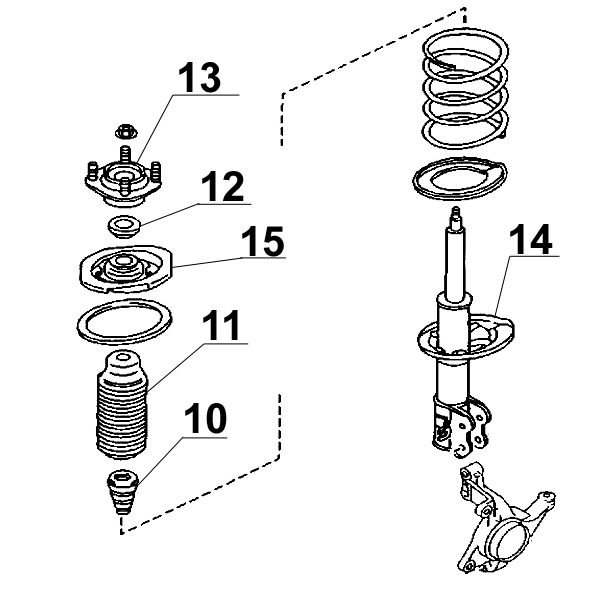 13
12
15
11
10
14