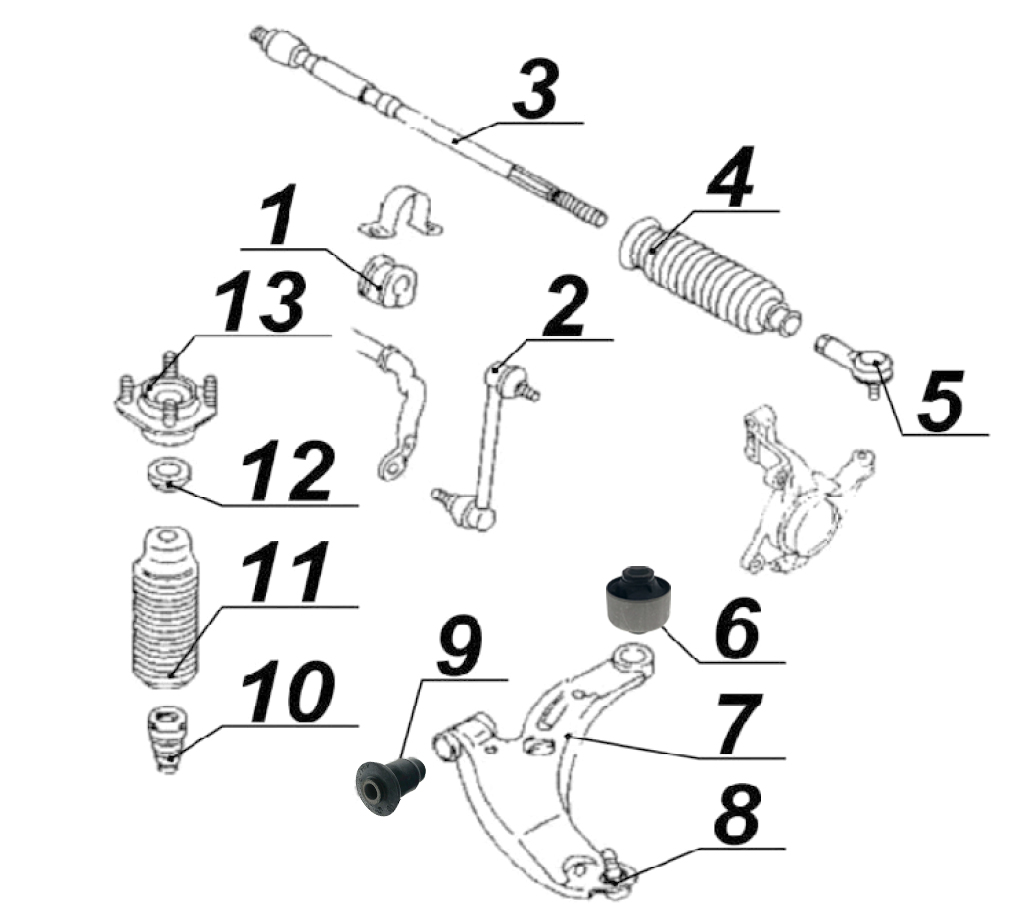 3
4
1
13
2
5
12
11
6
9
10
7
8